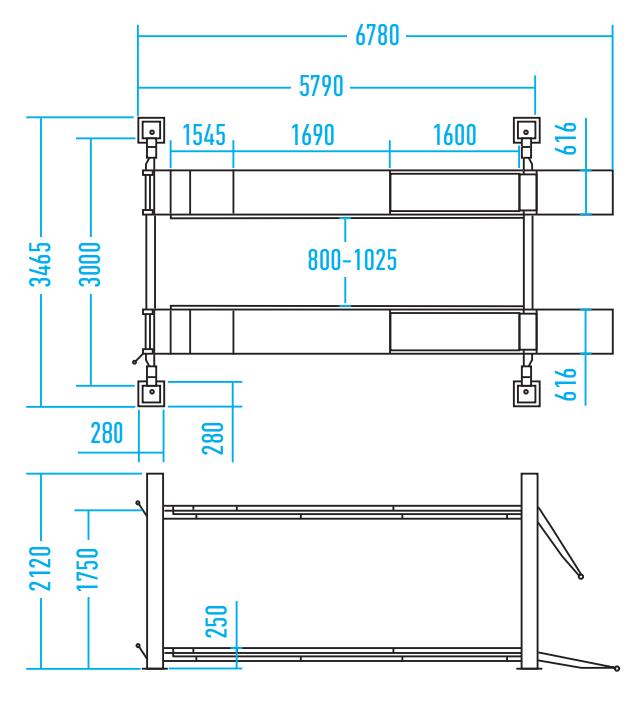 6780
5790
1545
1690
1600
616
3465
3000
800-1025
616
280
280
2120
1750
250